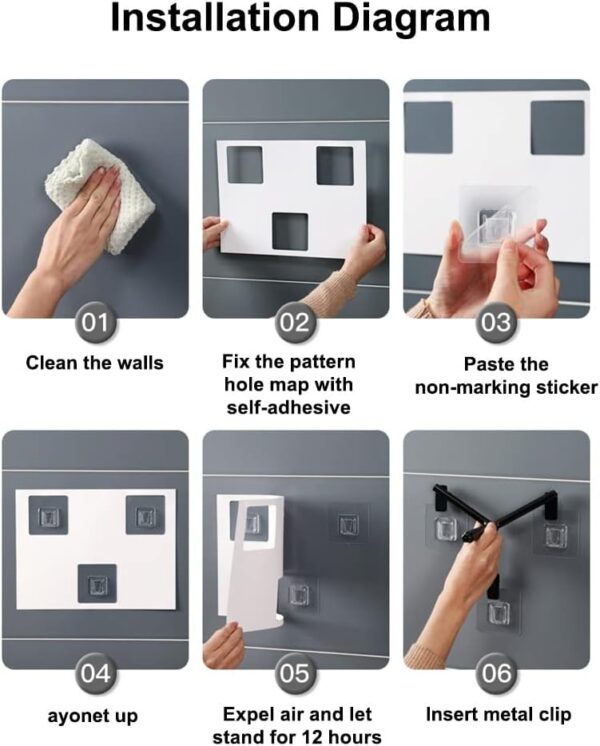 Installation Diagram

01

Clean the walls

02

Fix the pattern hole map with self-adhesive

03

Paste the non-marking sticker

04

ayonet up

05

Expel air and let stand for 12 hours

06

Insert metal clip