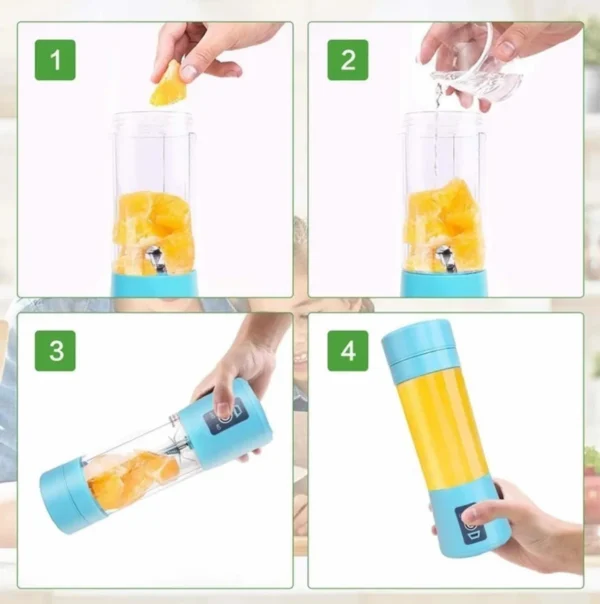 1

2

3

4